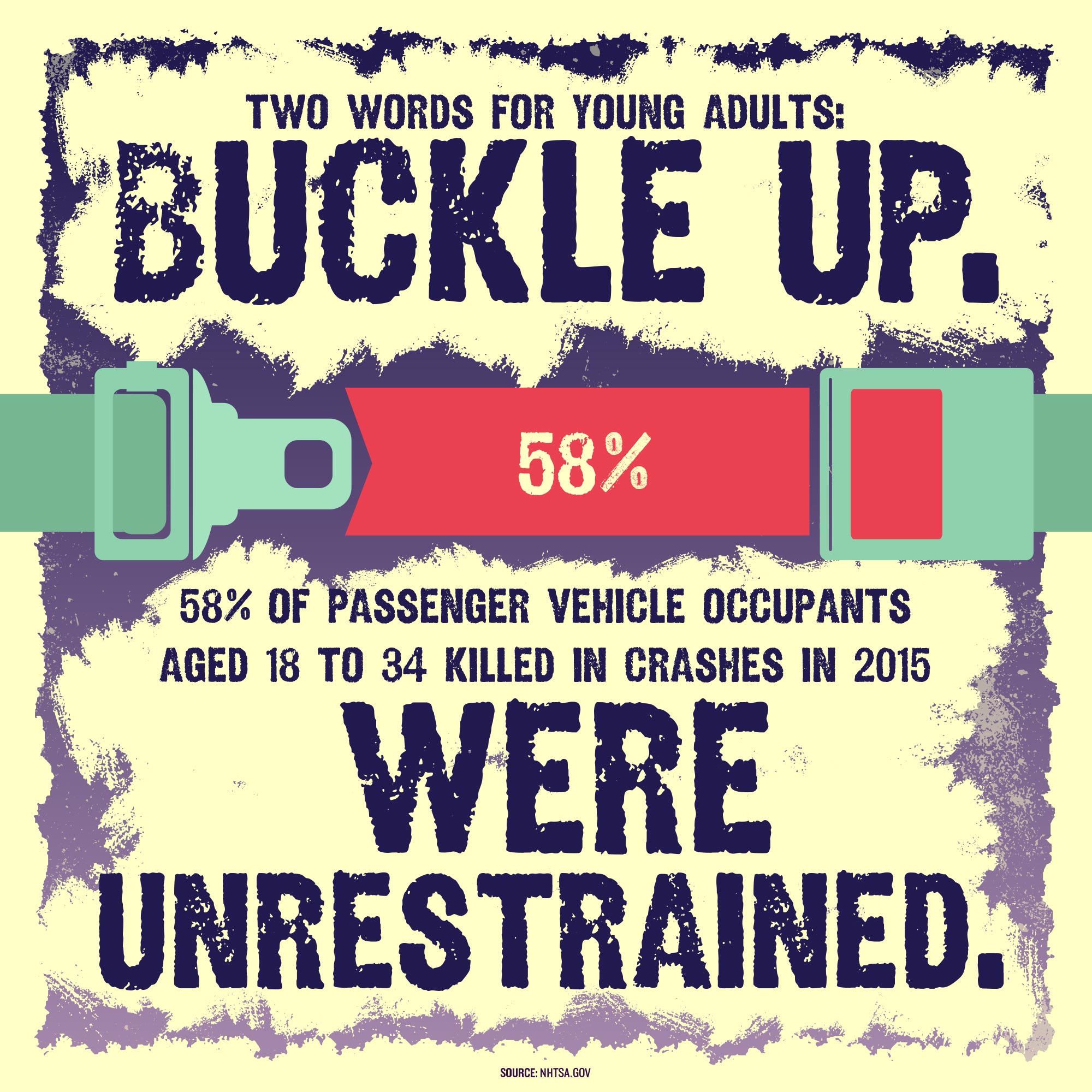 TWO WORDS FOR YOUNG ADULTS:
BUCKLE UP.

58%

58% OF PASSENGER VEHICLE OCCUPANTS AGED 18 TO 34 KILLED IN CRASHES IN 2015
WERE UNRESTRAINED.

SOURCE: NHTSA.GOV