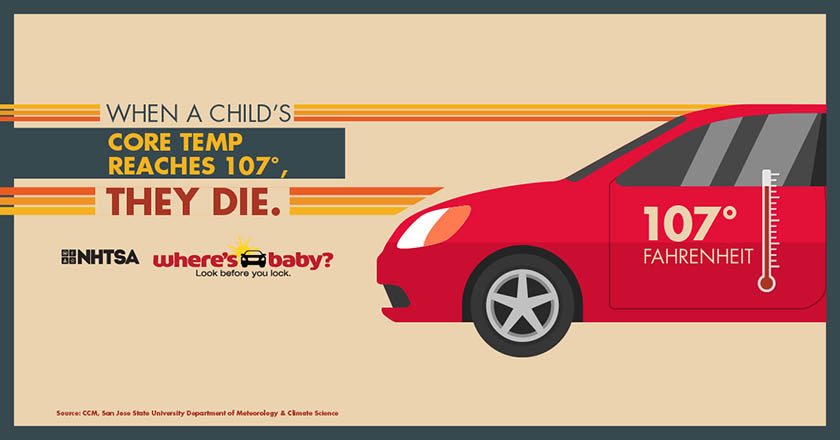 WHEN A CHILD'S
CORE TEMP REACHES 107°,
THEY DIE.

NHTSA

where's baby?
Look before you lock.

107°
FAHRENHEIT

Source: CCM, San Jose State University Department of Meteorology & Climate Science